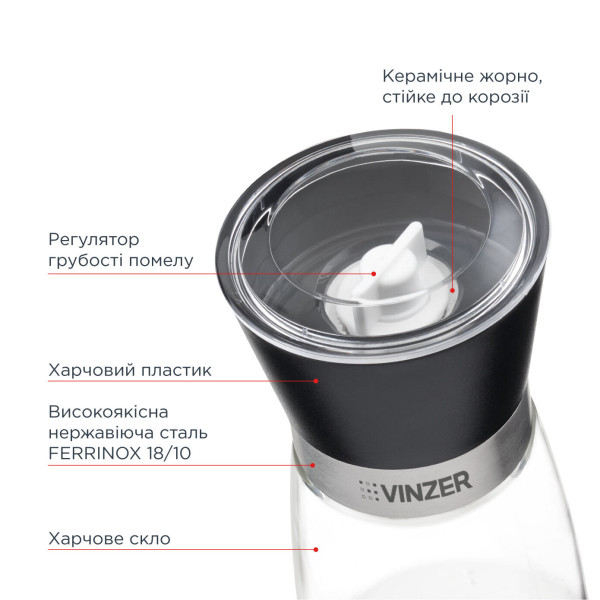 Керамічне жорно, стійке до корозії

Регулятор грубості помелу

Харчовий пластик

Високоякісна нержавіюча сталь FERRINOX 18/10

VINZER

Харчове скло