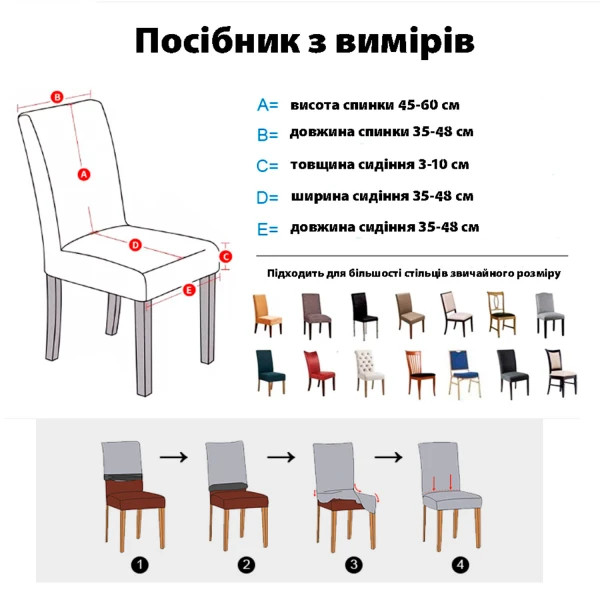 Посібник з вимірів

B

A

D

C

E

A= висота спинки 45-60 см

B= довжина спинки 35-48 см

C= товщина сидіння 3-10 см

D= ширина сидіння 35-48 см

E= довжина сидіння 35-48 см

Підходить для більшості стільців звичайного розміру

1

2

3

4