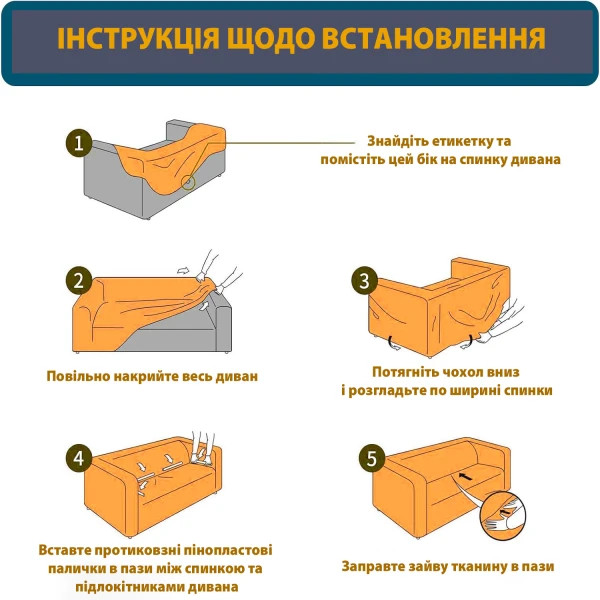 ІНСТРУКЦІЯ ЩОДО ВСТАНОВЛЕННЯ

1

Знайдіть етикетку та помістіть цей бік на спинку дивана

2

Повільно накрийте весь диван

3

Потягніть чохол вниз і розгладьте по ширині спинки

4

Вставте протиковзні пінопластові палички в пази між спинкою та підлокітниками дивана

5

Заправте зайву тканину в пази