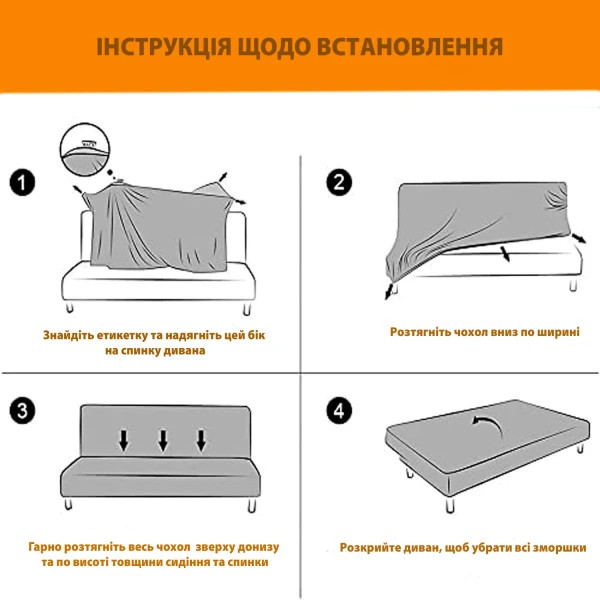 ІНСТРУКЦІЯ ЩОДО ВСТАНОВЛЕННЯ

1

Знайдіть етикетку та надягніть цей бік на спинку дивана

2

Розтягніть чохол вниз по ширині

3

Гарно розтягніть весь чохол зверху донизу та по висоті товщини сидіння та спинки

4

Розкрийте диван, щоб убрати всі зморшки